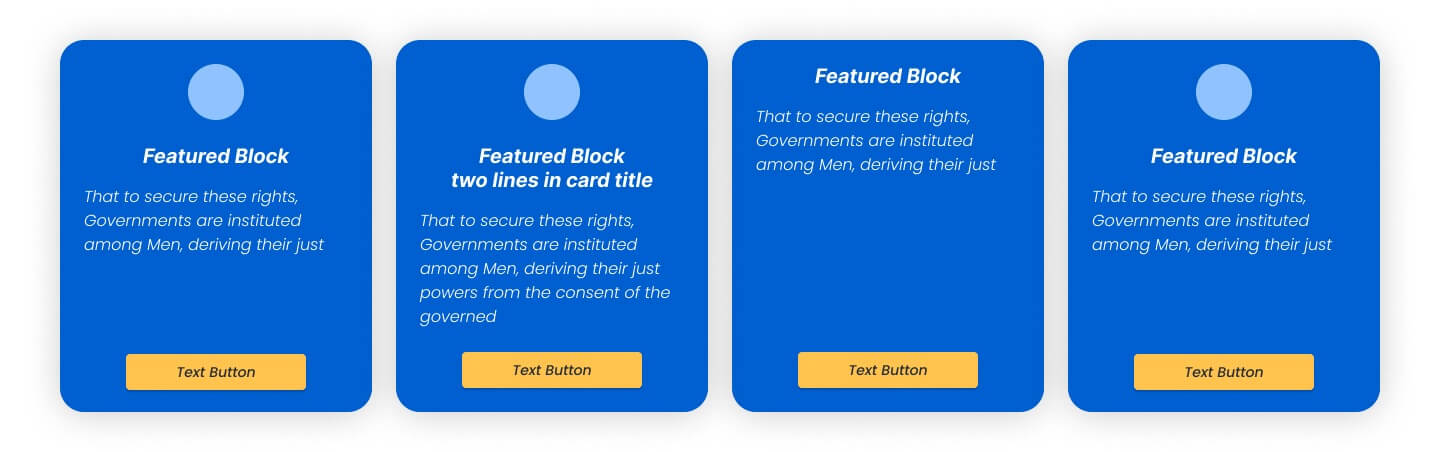 Featured Block

That to secure these rights, Governments are instituted among Men, deriving their just

Text Button

Featured Block
two lines in card title

That to secure these rights, Governments are instituted among Men, deriving their just powers from the consent of the governed

Text Button

Featured Block

That to secure these rights, Governments are instituted among Men, deriving their just

Text Button

Featured Block

That to secure these rights, Governments are instituted among Men, deriving their just

Text Button